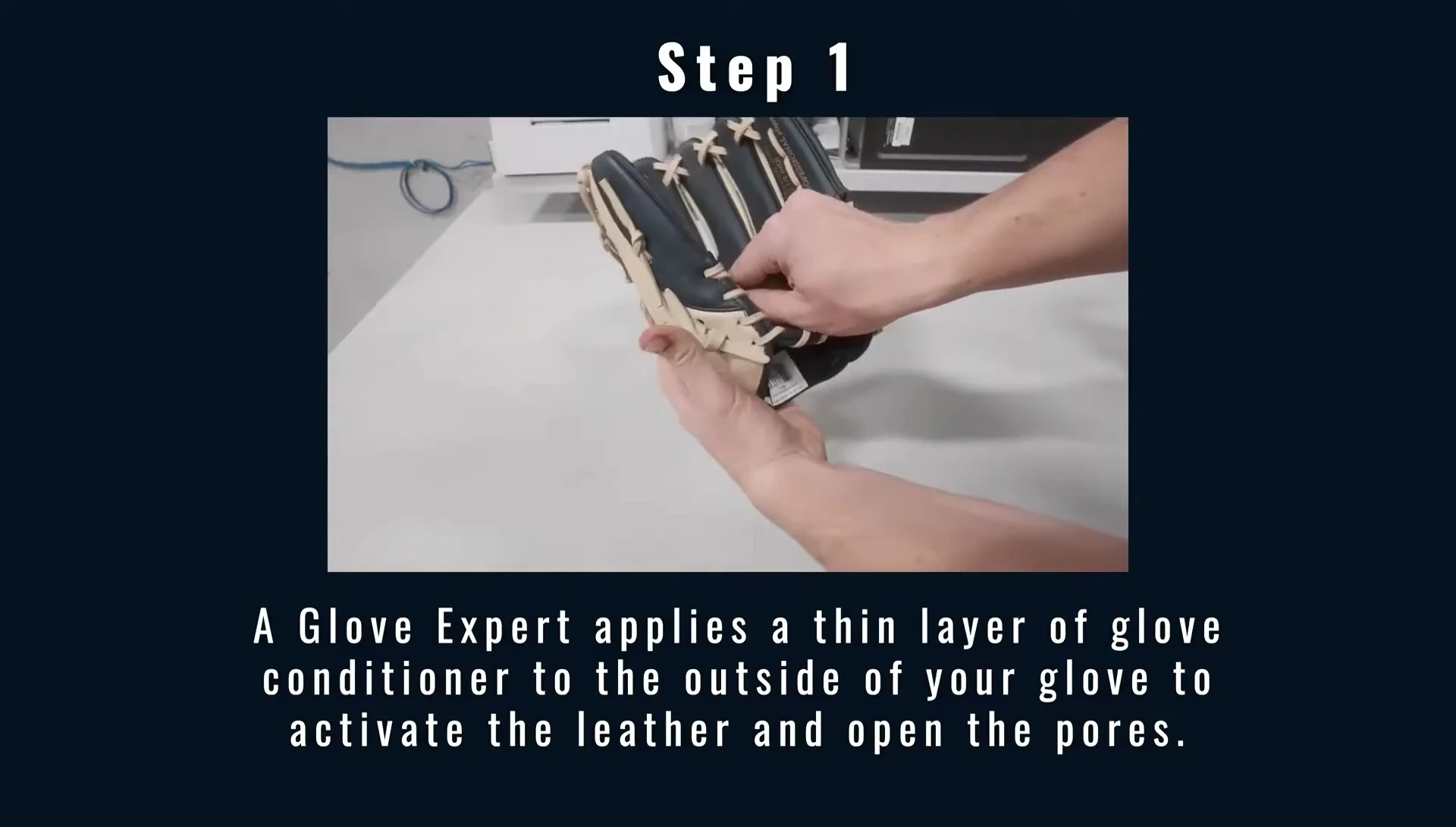 Step 1

A Glove Expert applies a thin layer of glove conditioner to the outside of your glove to activate the leather and open the pores.